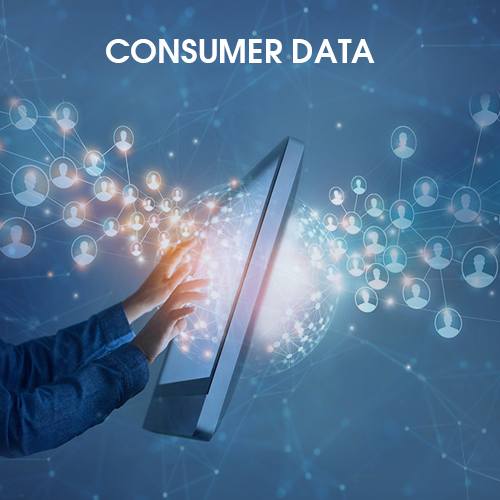 CONSUMER DATA