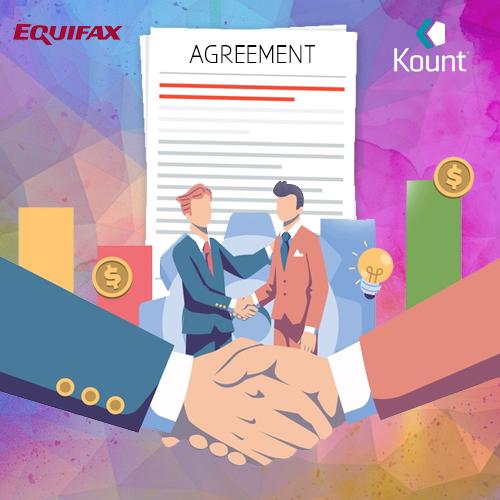 EQUIFAX

AGREEMENT

Kount

$

$