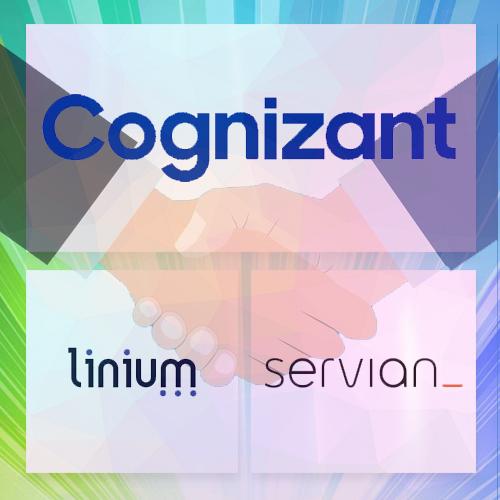 Cognizant

linium

servian_