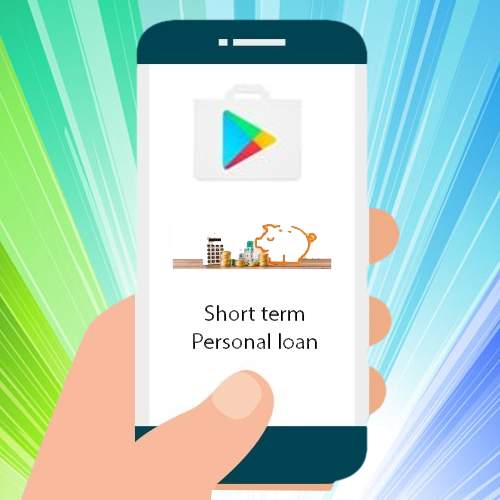 Short term
Personal loan