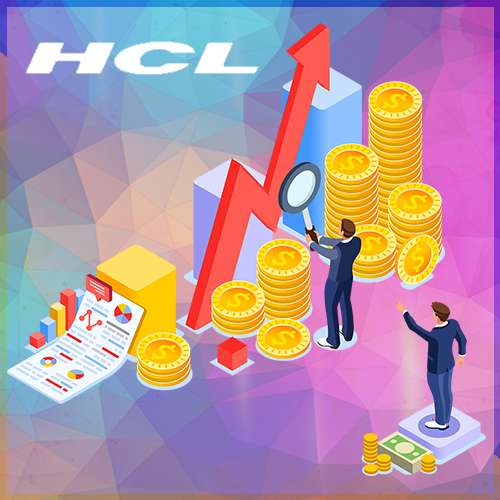 HCL