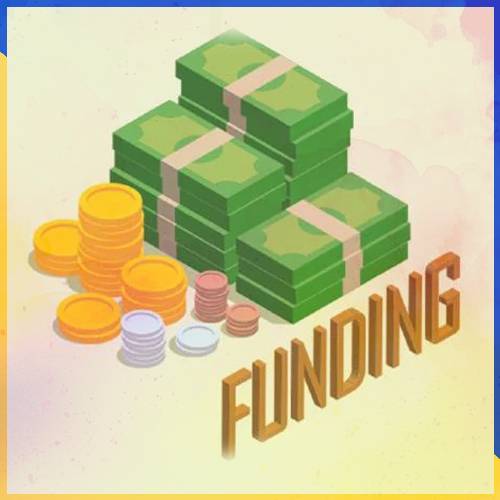 FUNDING