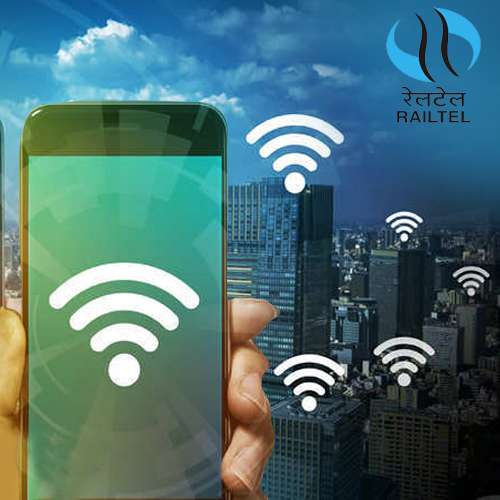 रेलटेल
RAILTEL