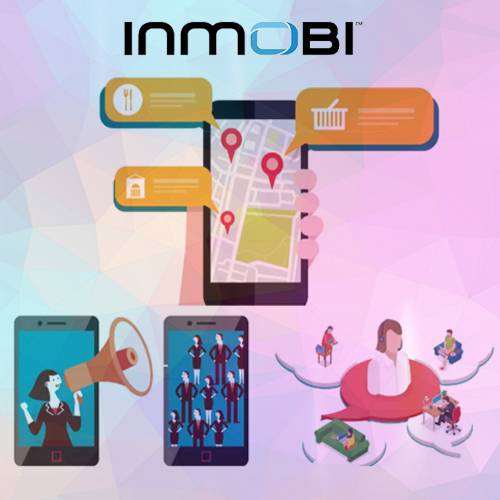 INMOBI™