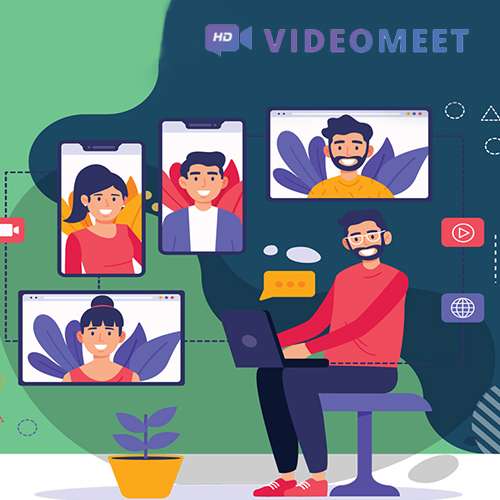 HD VIDEOMEET