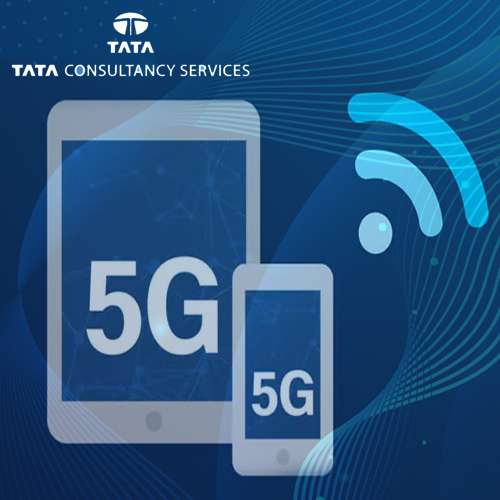 TATA
TATA CONSULTANCY SERVICES

5G

5G