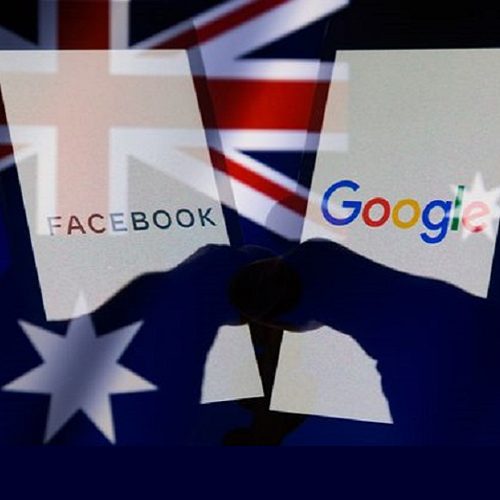 FACEBOOK

Google