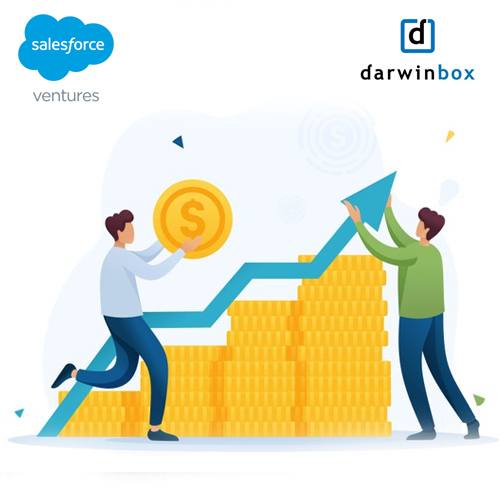 salesforce
ventures

d
darwinbox

$