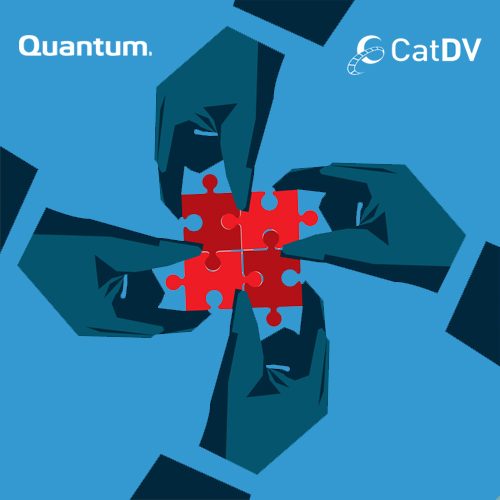 Quantum.

CatDV