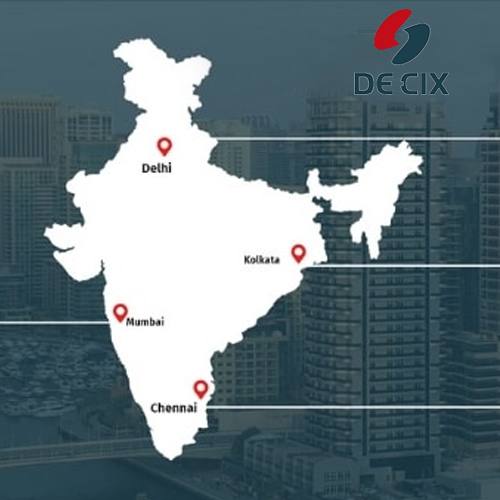 DE CIX

Delhi

Kolkata

Mumbai

Chennai