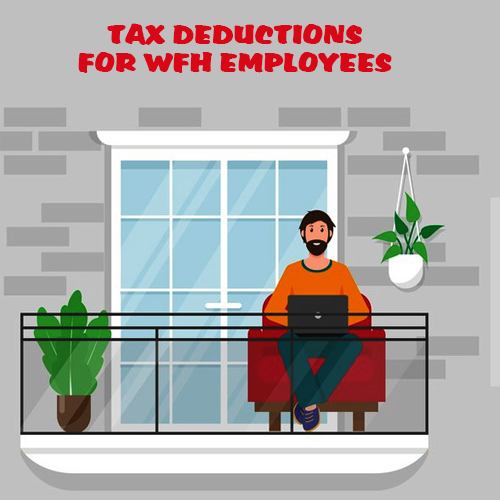 TAX DEDUCTIONS
FOR WFH EMPLOYEES