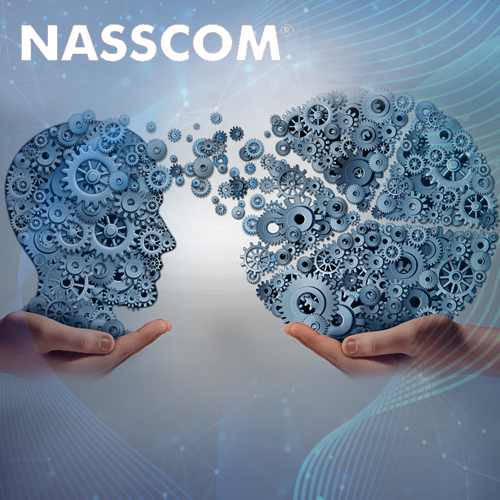 NASSCOM®