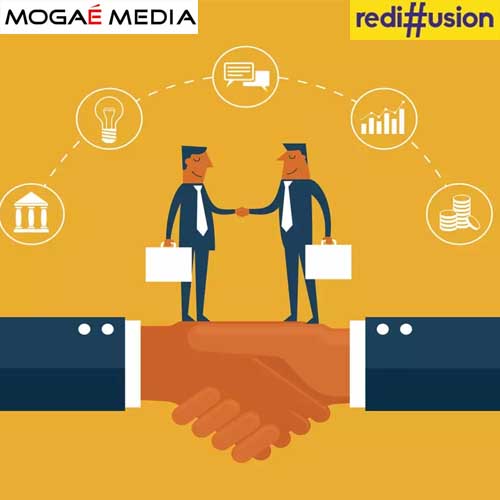 MOGAÉ MEDIA

rediffusion