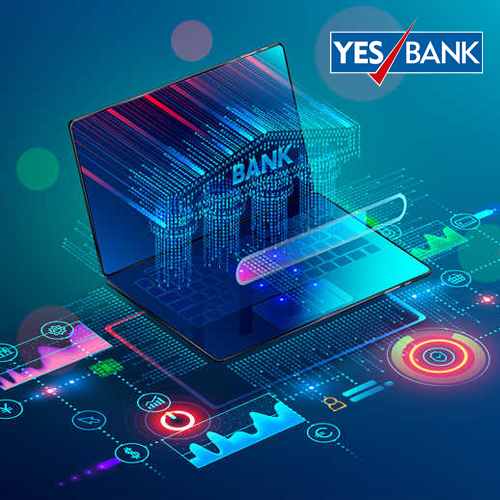 YES BANK

BANK