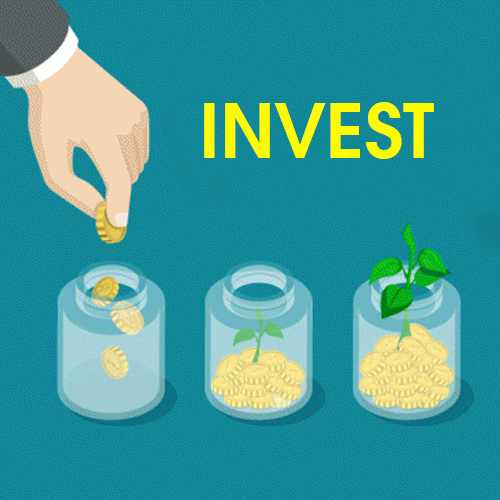 INVEST