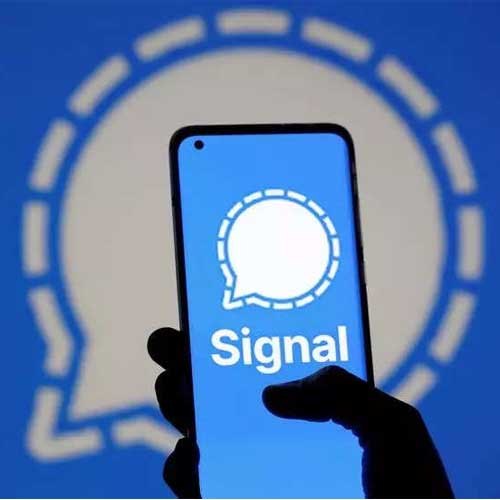 Signal