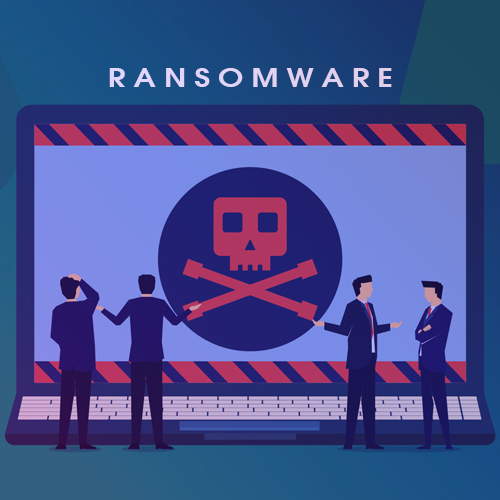 RANSOMWARE