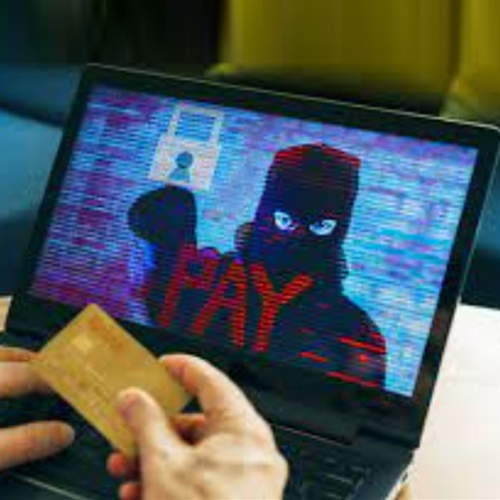 PAY