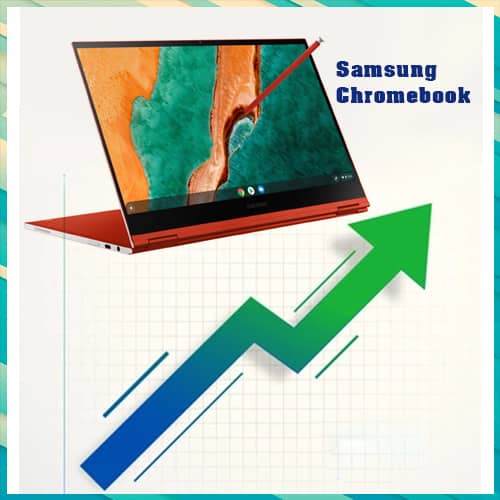 Samsung
Chromebook