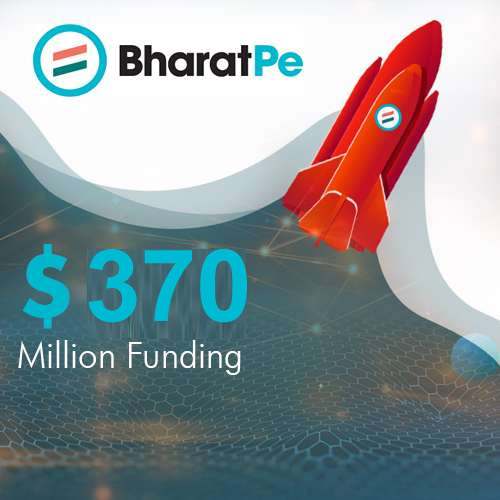 BharatPe

$ 370
Million Funding