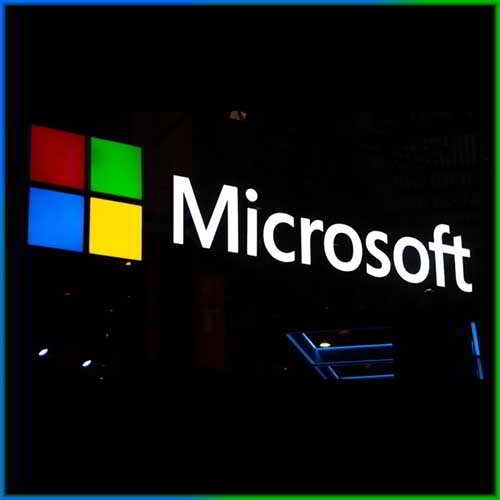 Microsoft