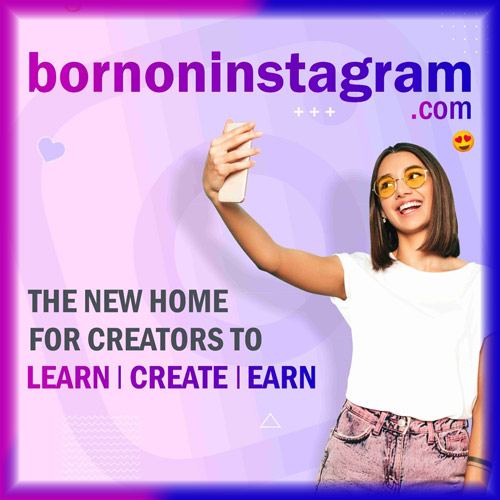 bornoninstagram
.com

THE NEW HOME
FOR CREATORS TO
LEARN | CREATE | EARN