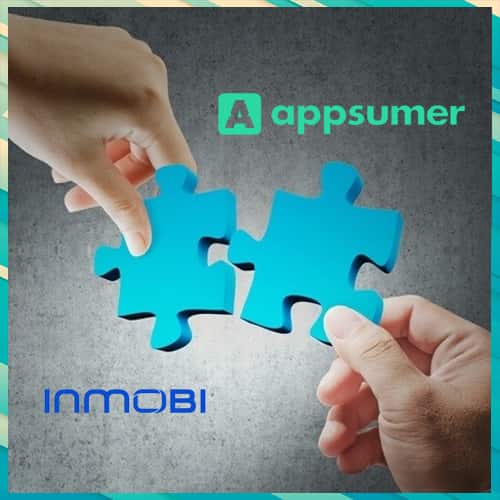 A appsumer

INMOBI