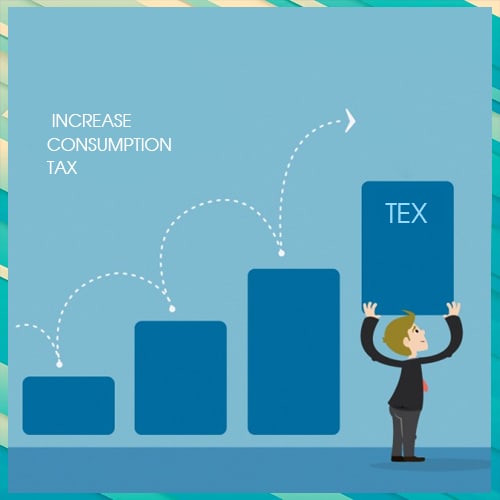 INCREASE CONSUMPTION TAX

TEX