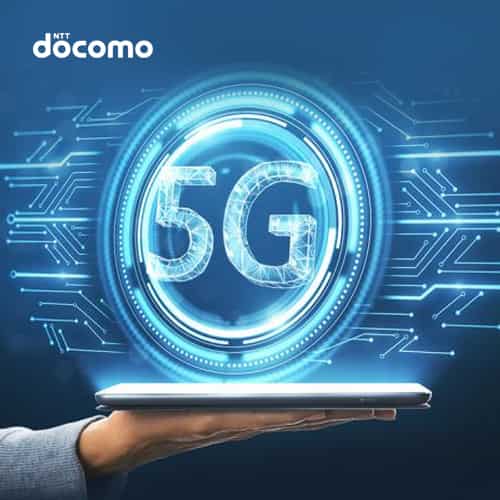 NTT
docomo

5G