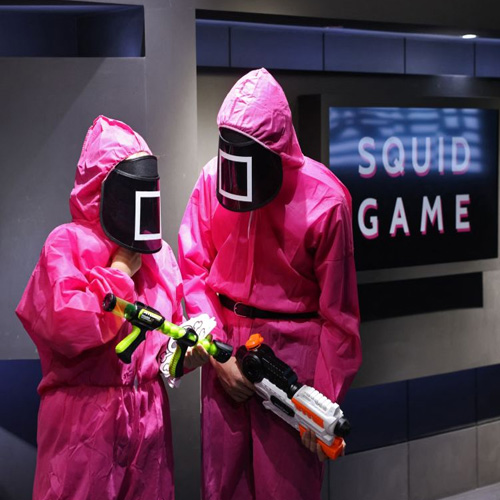 SQUID
GAME