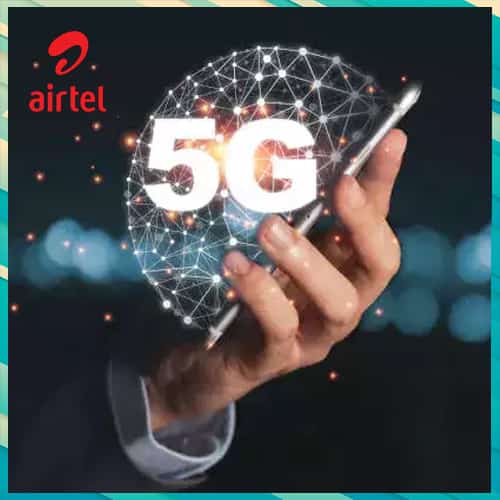 airtel

5G