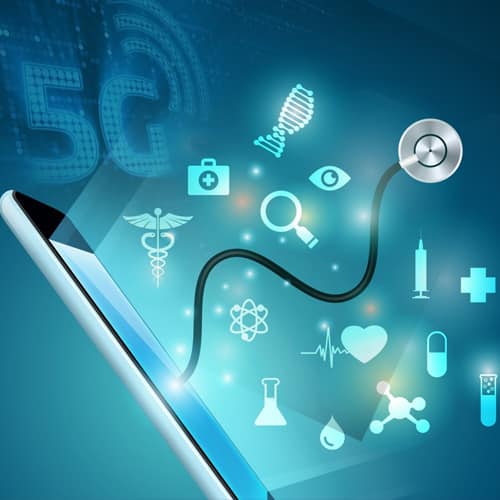 5G