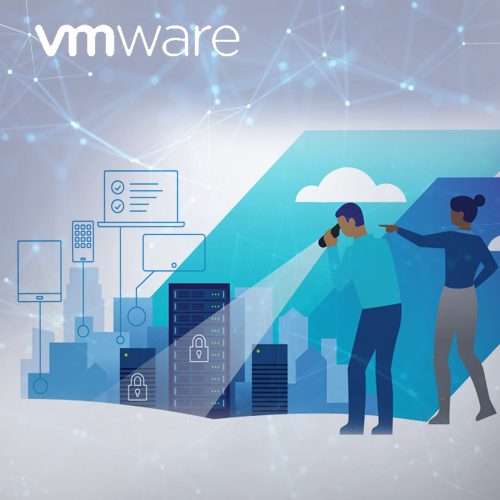 vmware