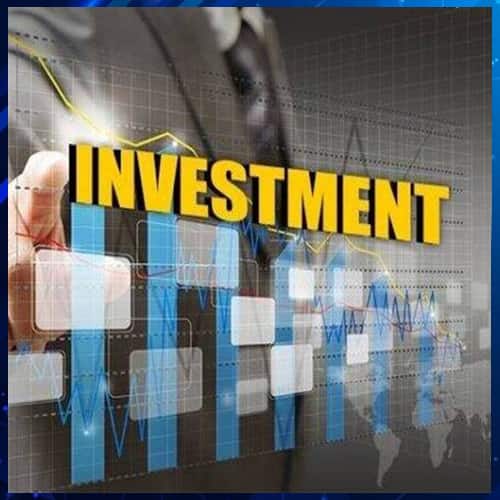 INVESTMENT