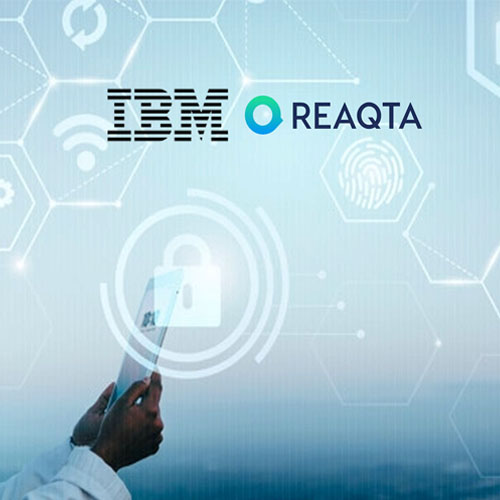 IBM REAQTA