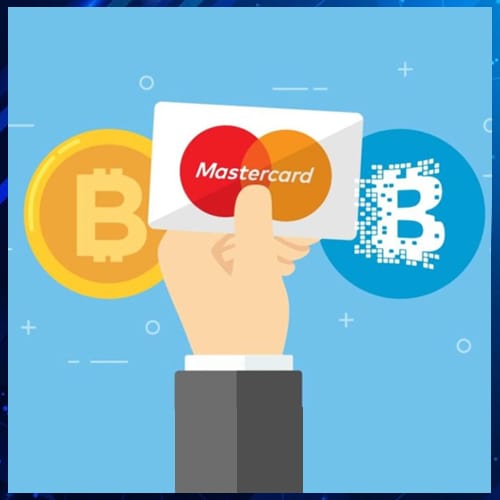 Mastercard