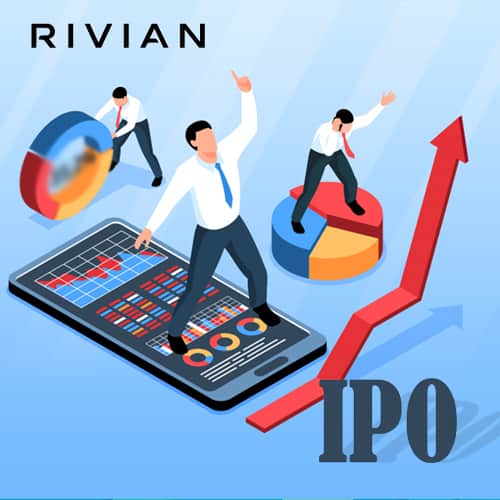 RIVIAN

IPO