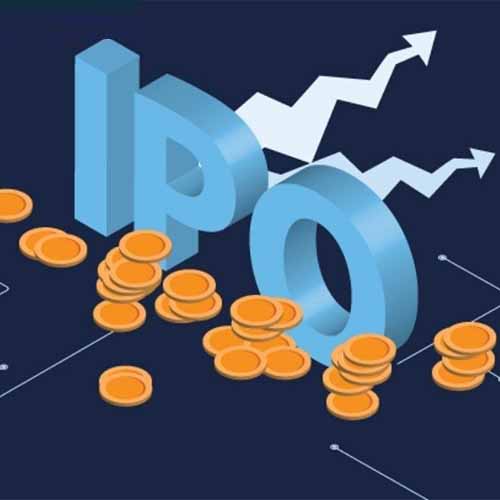 IPO