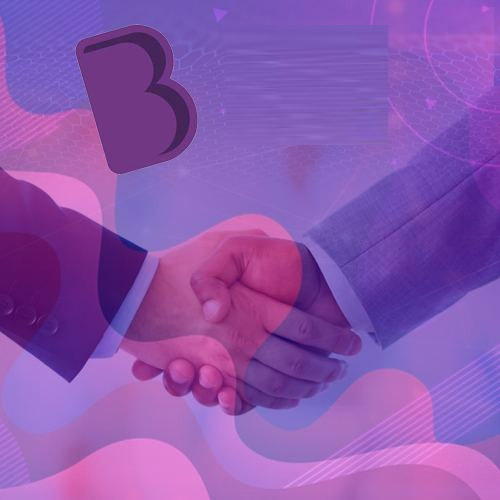 B