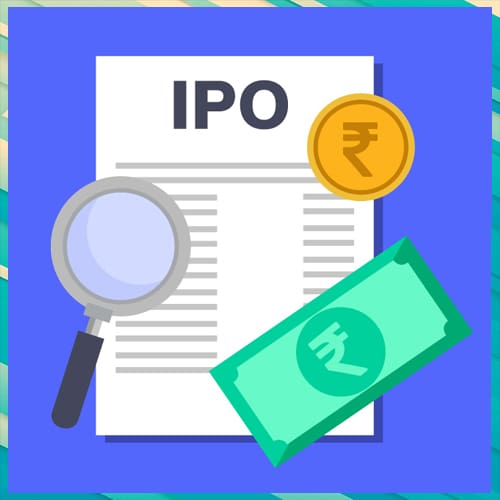 IPO

₹

₹