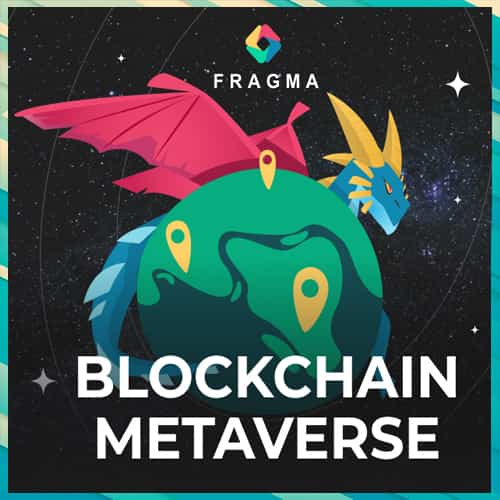 FRAGMA

BLOCKCHAIN METAVERSE