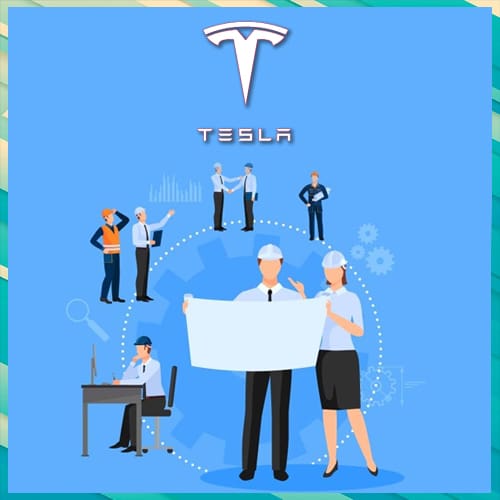 TESLA