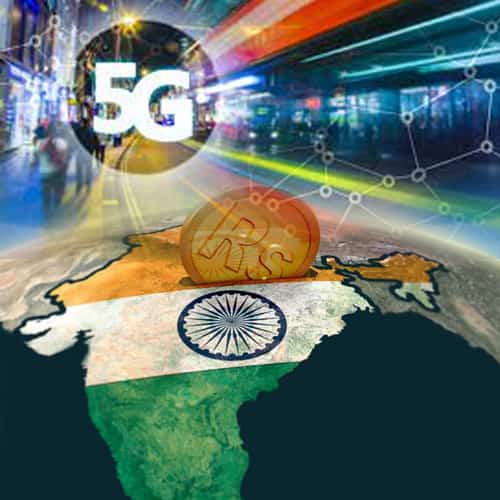 5G

Rs