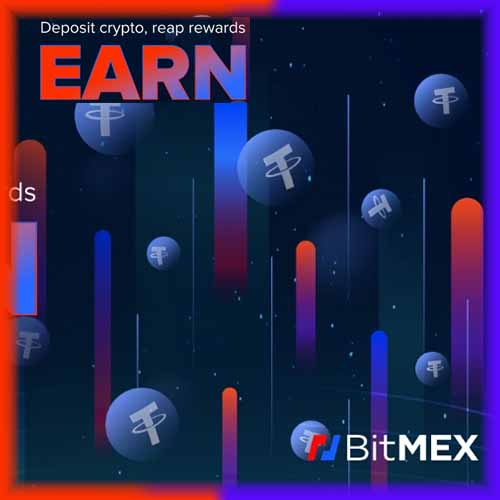 Deposit crypto, reap rewards

EARN

ds

BitMEX