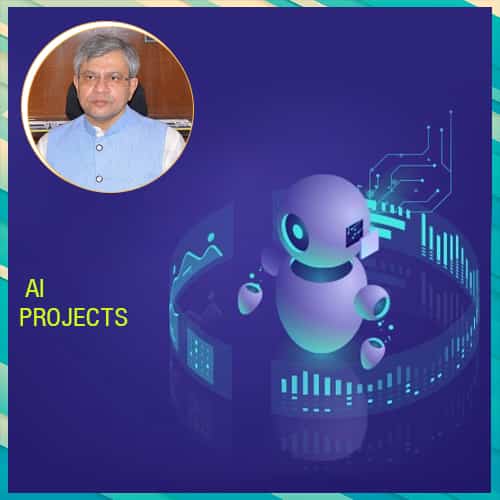 AI
PROJECTS