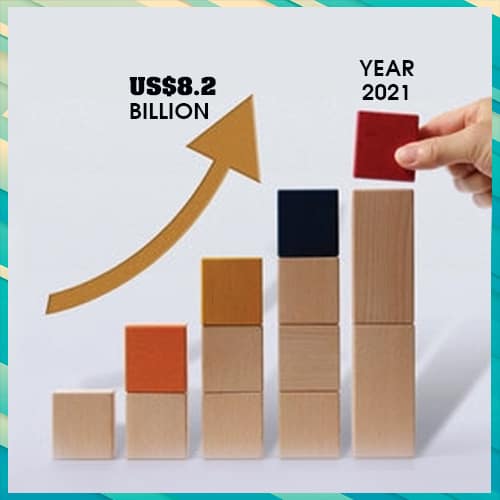 US$8.2
BILLION

YEAR
2021