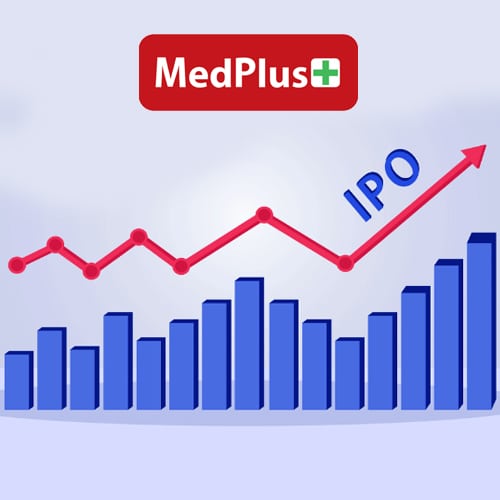 MedPlus

IPO