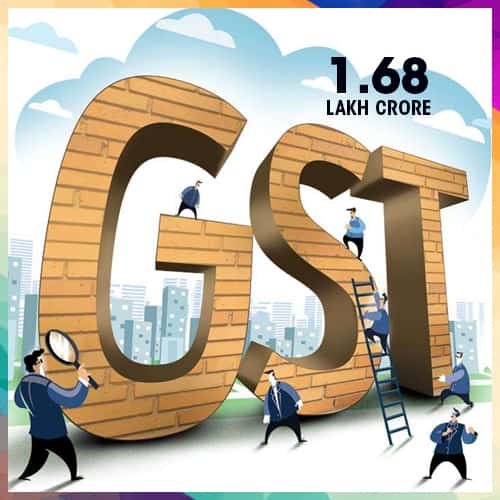 1.68
LAKH CRORE

GST