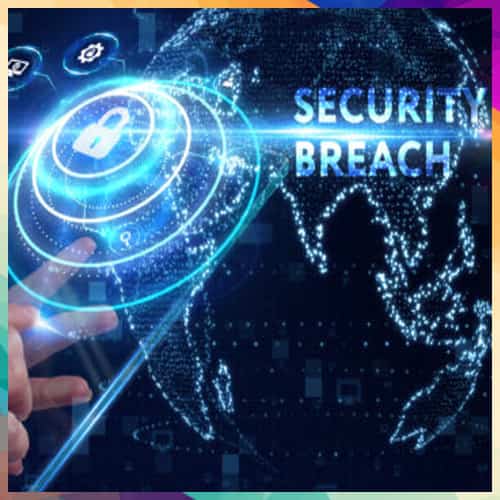 SECURITY
BREACH