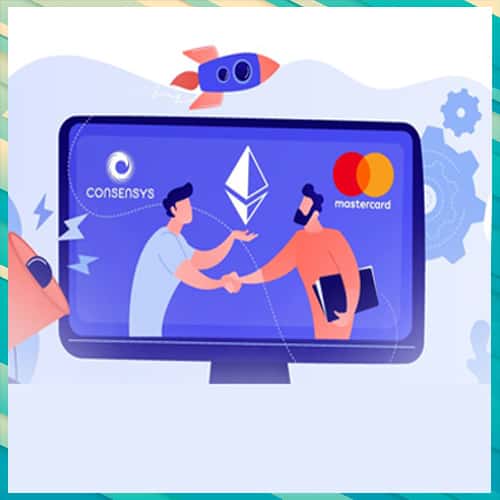 CONSENSYS

mastercard